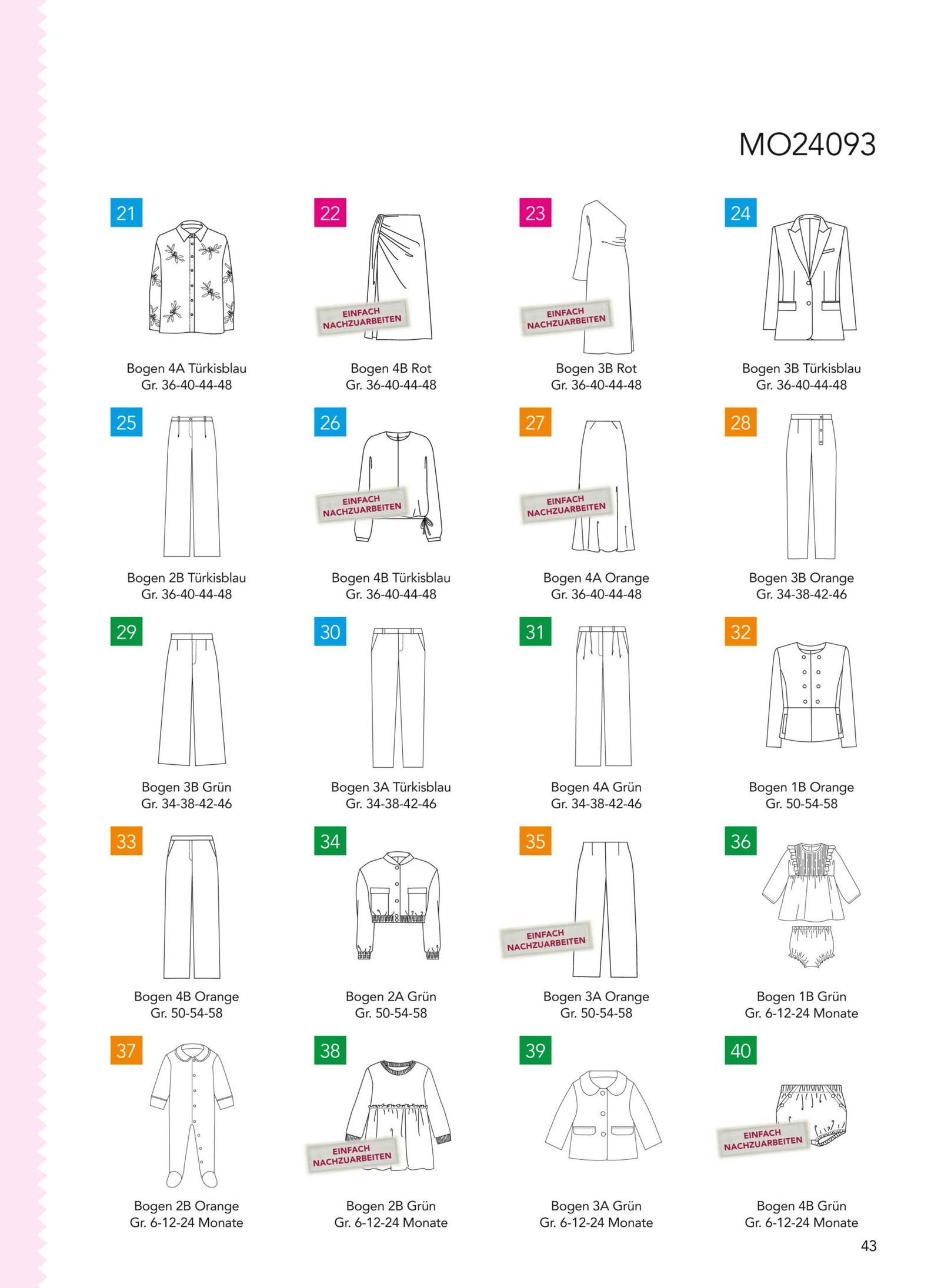 MO24093

21
Bogen 4A Türkisblau
Gr. 36-40-44-48

22
EINFACH NACHZUARBEITEN
Bogen 4B Rot
Gr. 36-40-44-48

23
EINFACH NACHZUARBEITEN
Bogen 3B Rot
Gr. 36-40-44-48

24
Bogen 3B Türkisblau
Gr. 36-40-44-48

25
Bogen 2B Türkisblau
Gr. 36-40-44-48

26
EINFACH NACHZUARBEITEN
Bogen 4B Türkisblau
Gr. 36-40-44-48

27
EINFACH NACHZUARBEITEN
Bogen 4A Orange
Gr. 36-40-44-48

28
Bogen 3B Orange
Gr. 34-38-42-46

29
Bogen 3B Grün
Gr. 34-38-42-46

30
Bogen 3A Türkisblau
Gr. 34-38-42-46

31
Bogen 4A Grün
Gr. 34-38-42-46

32
Bogen 1B Orange
Gr. 50-54-58

33
Bogen 4B Orange
Gr. 50-54-58

34
Bogen 2A Grün
Gr. 50-54-58

35
EINFACH NACHZUARBEITEN
Bogen 3A Orange
Gr. 50-54-58

36
Bogen 1B Grün
Gr. 6-12-24 Monate

37
Bogen 2B Orange
Gr. 6-12-24 Monate

38
EINFACH NACHZUARBEITEN
Bogen 2B Grün
Gr. 6-12-24 Monate

39
Bogen 3A Grün
Gr. 6-12-24 Monate

40
EINFACH NACHZUARBEITEN
Bogen 4B Grün
Gr. 6-12-24 Monate

43