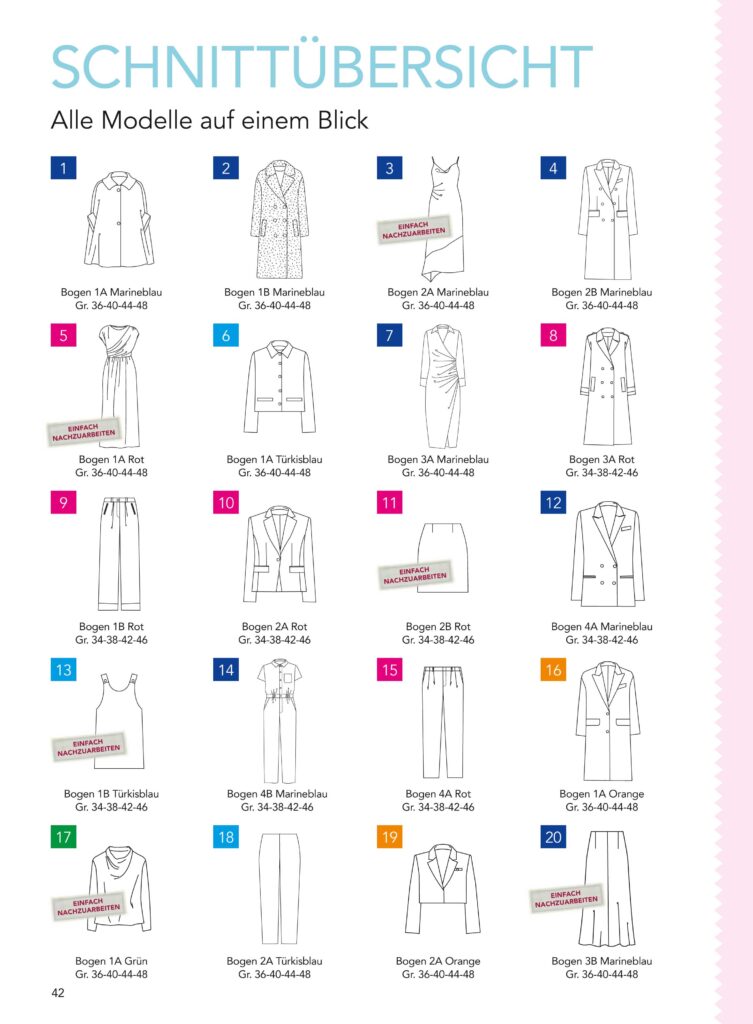 SCHNITTÜBERSICHT

Alle Modelle auf einem Blick

1
Bogen 1A Marineblau
Gr. 36-40-44-48

2
Bogen 1B Marineblau
Gr. 36-40-44-48

3
EINFACH NACHZUARBEITEN
Bogen 2A Marineblau
Gr. 36-40-44-48

4
Bogen 2B Marineblau
Gr. 36-40-44-48

5
EINFACH NACHZUARBEITEN
Bogen 1A Rot
Gr. 36-40-44-48

6
Bogen 1A Türkisblau
Gr. 36-40-44-48

7
Bogen 3A Marineblau
Gr. 36-40-44-48

8
Bogen 3A Rot
Gr. 34-38-42-46

9
Bogen 1B Rot
Gr. 34-38-42-46

10
Bogen 2A Rot
Gr. 34-38-42-46

11
EINFACH NACHZUARBEITEN
Bogen 2B Rot
Gr. 34-38-42-46

12
Bogen 4A Marineblau
Gr. 34-38-42-46

13
EINFACH NACHZUARBEITEN
Bogen 1B Türkisblau
Gr. 34-38-42-46

14
Bogen 4B Marineblau
Gr. 34-38-42-46

15
Bogen 4A Rot
Gr. 34-38-42-46

16
Bogen 1A Orange
Gr. 36-40-44-48

17
EINFACH NACHZUARBEITEN
Bogen 1A Grün
Gr. 36-40-44-48

18
Bogen 2A Türkisblau
Gr. 36-40-44-48

19
Bogen 2A Orange
Gr. 36-40-44-48

20
EINFACH NACHZUARBEITEN
Bogen 3B Marineblau
Gr. 36-40-44-48

42